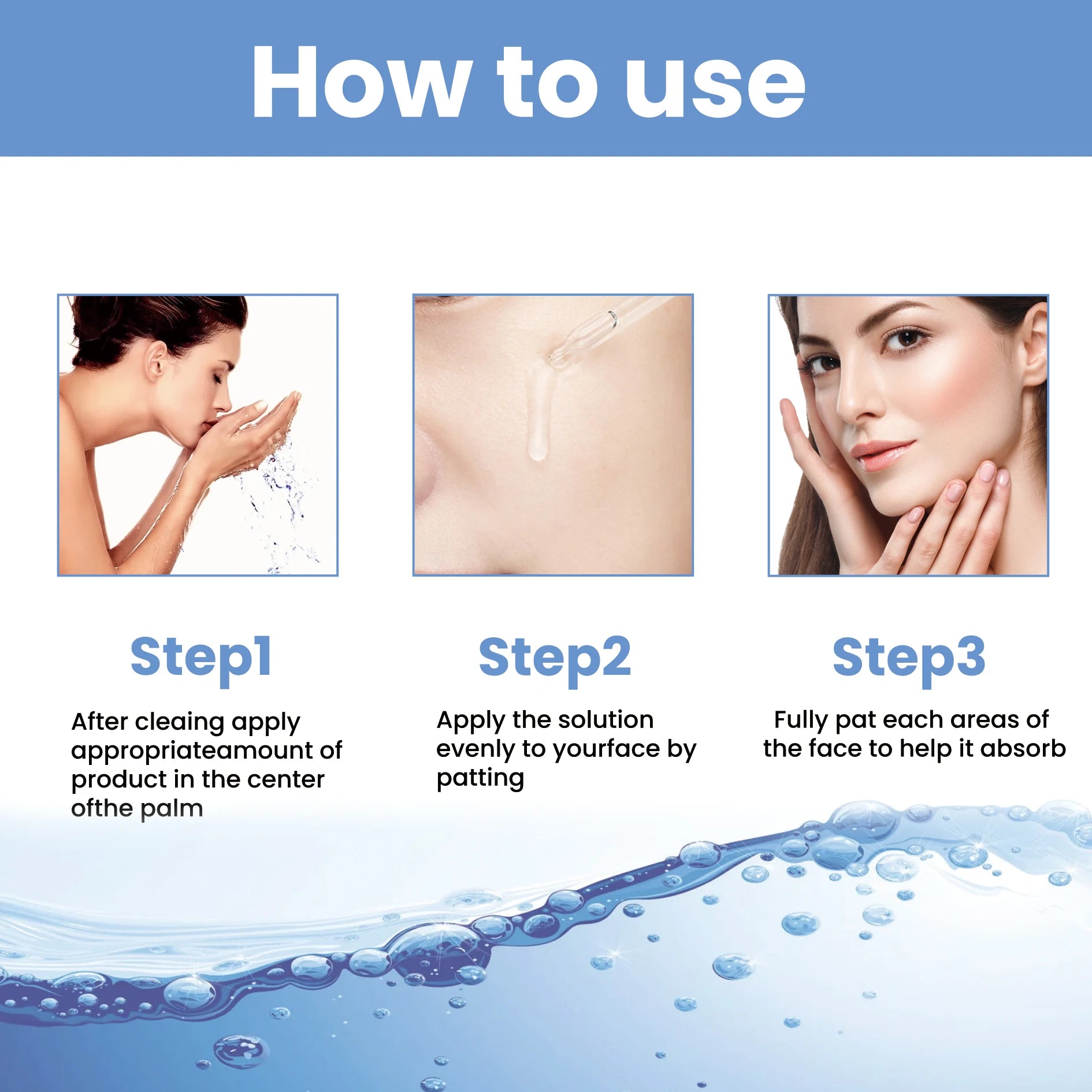 How to use

Step1

After cleaing apply appropriateamount of product in the center ofthe palm

Step2

Apply the solution evenly to yourface by patting

Step3

Fully pat each areas of the face to help it absorb