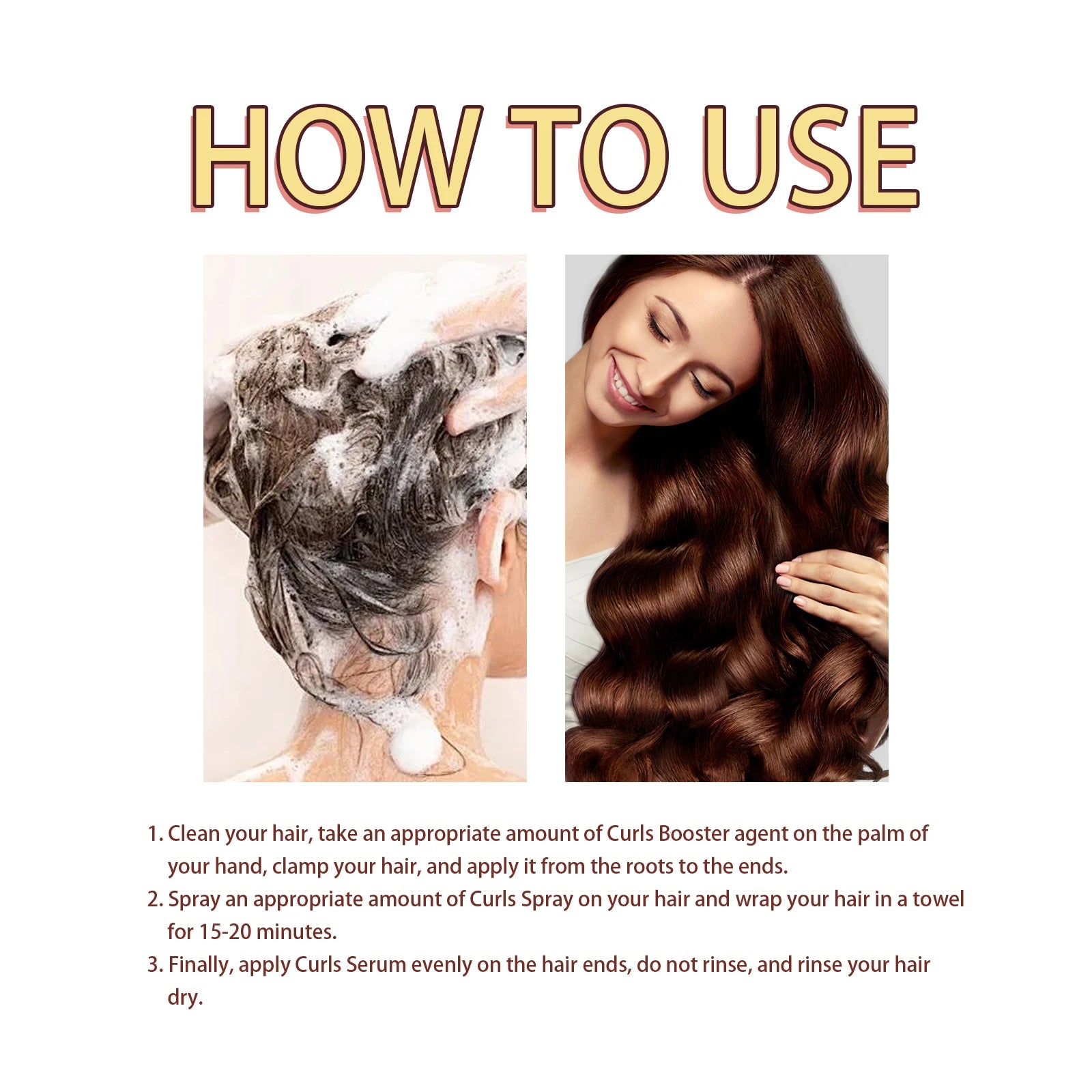 HOW TO USE

1. Clean your hair, take an appropriate amount of Curls Booster agent on the palm of your hand, clamp your hair, and apply it from the roots to the ends.
2. Spray an appropriate amount of Curls Spray on your hair and wrap your hair in a towel for 15-20 minutes.
3. Finally, apply Curls Serum evenly on the hair ends, do not rinse, and rinse your hair dry.