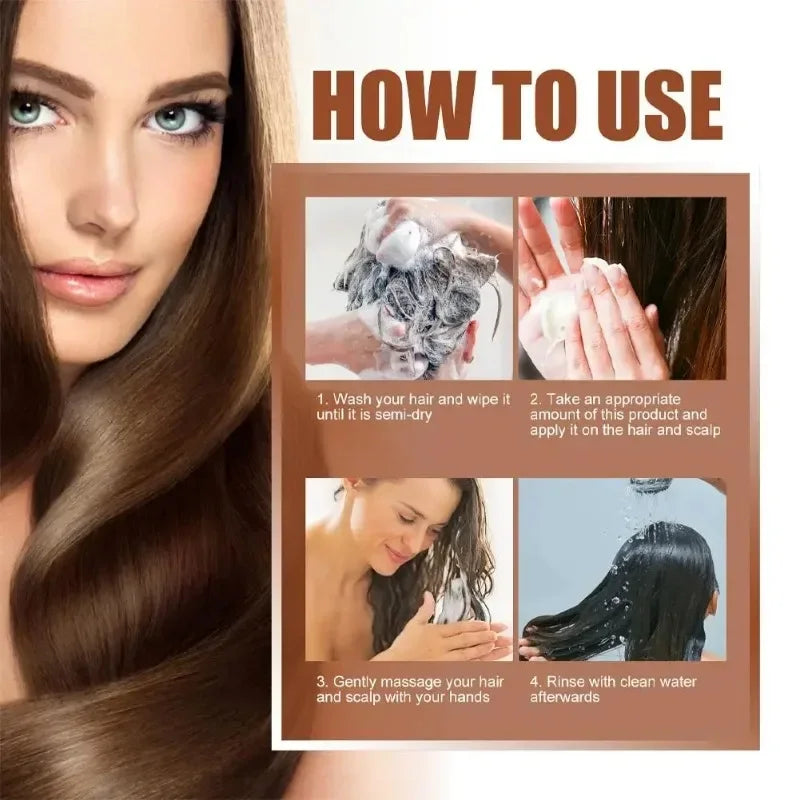 HOW TO USE

1. Wash your hair and wipe it until it is semi-dry

2. Take an appropriate amount of this product and apply it on the hair and scalp

3. Gently massage your hair and scalp with your hands

4. Rinse with clean water afterwards