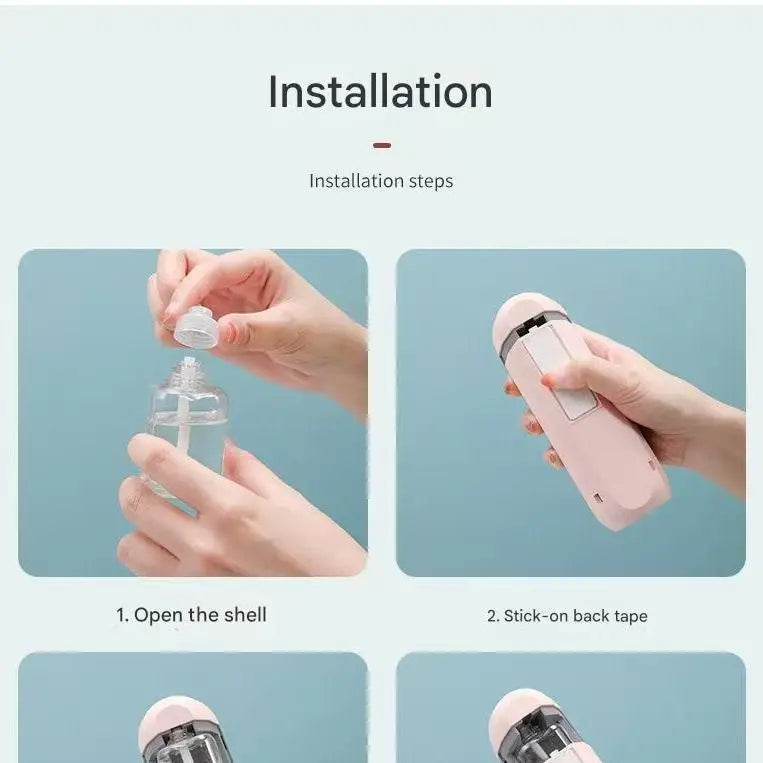 Installation

Installation steps

1. Open the shell

2. Stick-on back tape