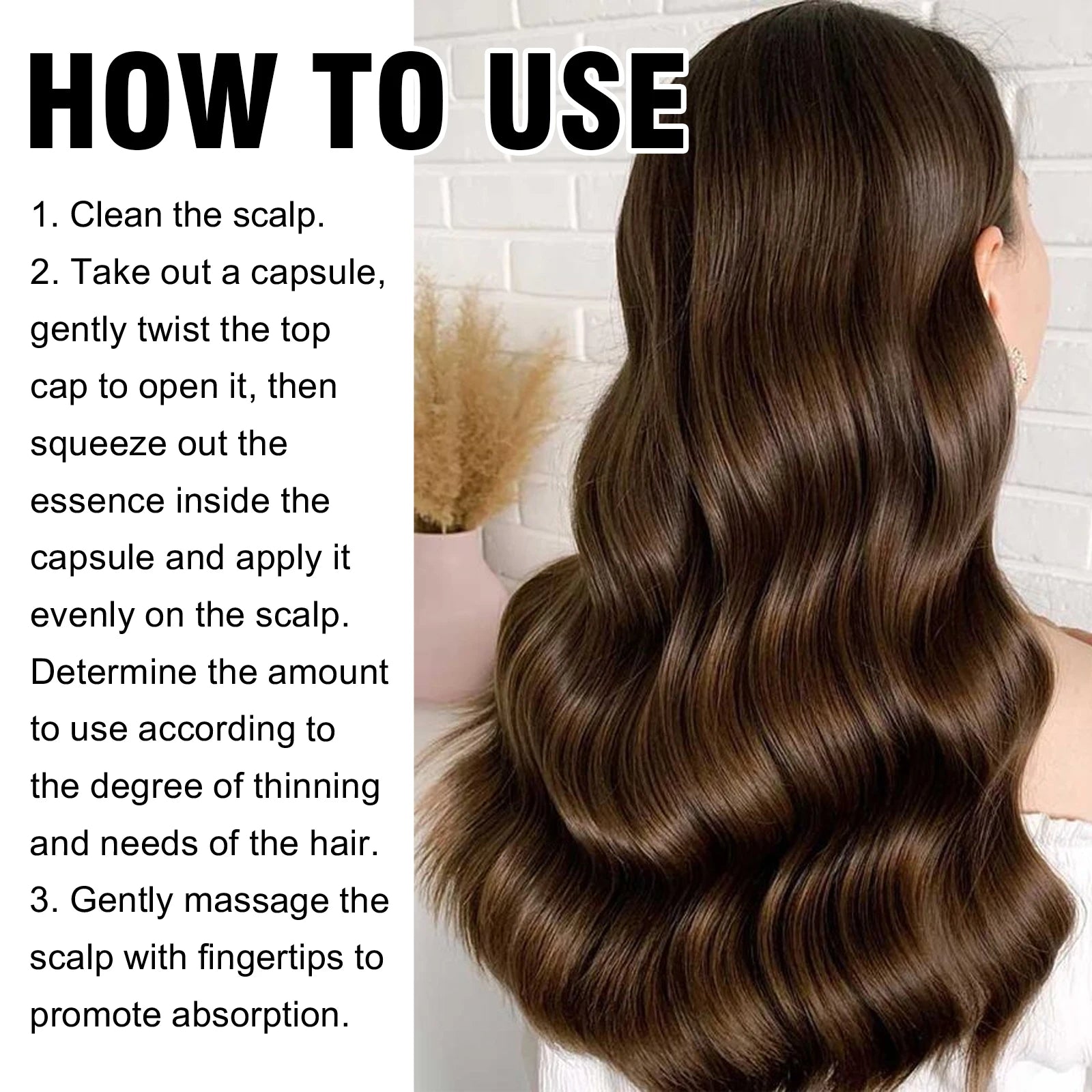 HOW TO USE

1. Clean the scalp.
2. Take out a capsule, gently twist the top cap to open it, then squeeze out the essence inside the capsule and apply it evenly on the scalp. Determine the amount to use according to the degree of thinning and needs of the hair.
3. Gently massage the scalp with fingertips to promote absorption.